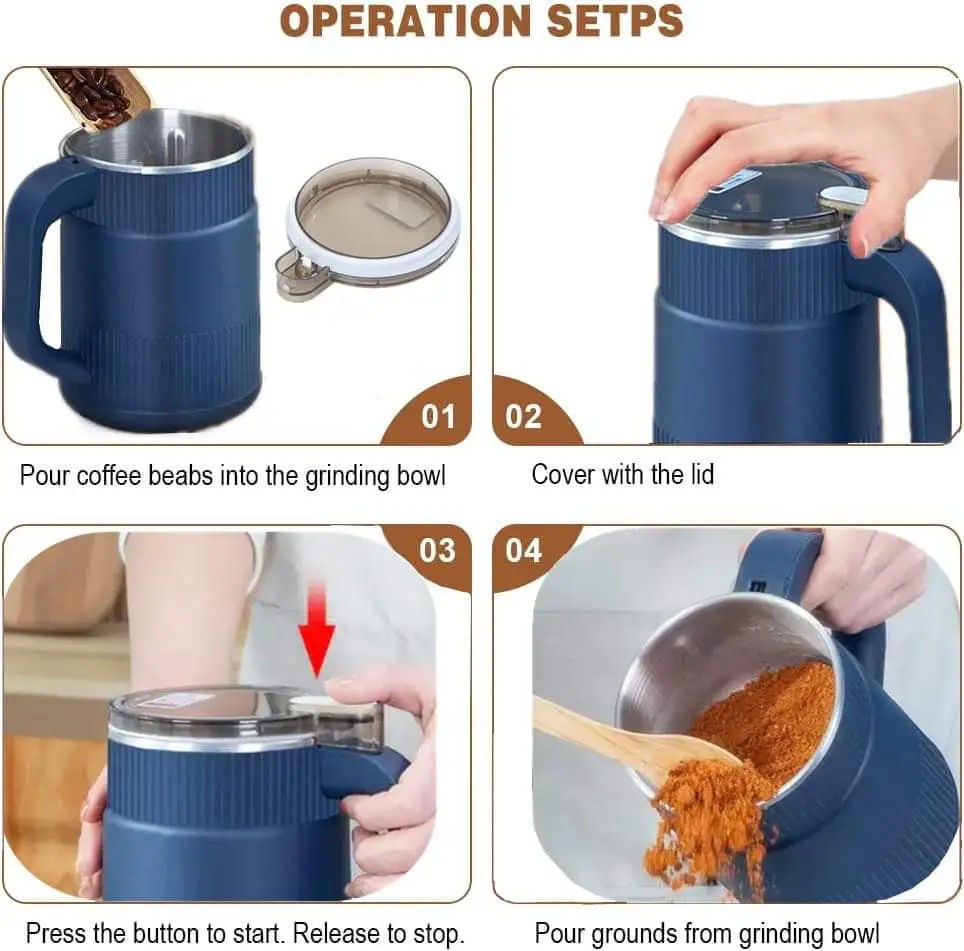 OPERATION SETPS

01

Pour coffee beabs into the grinding bowl

02

Cover with the lid

03

Press the button to start. Release to stop.

04

Pour grounds from grinding bowl